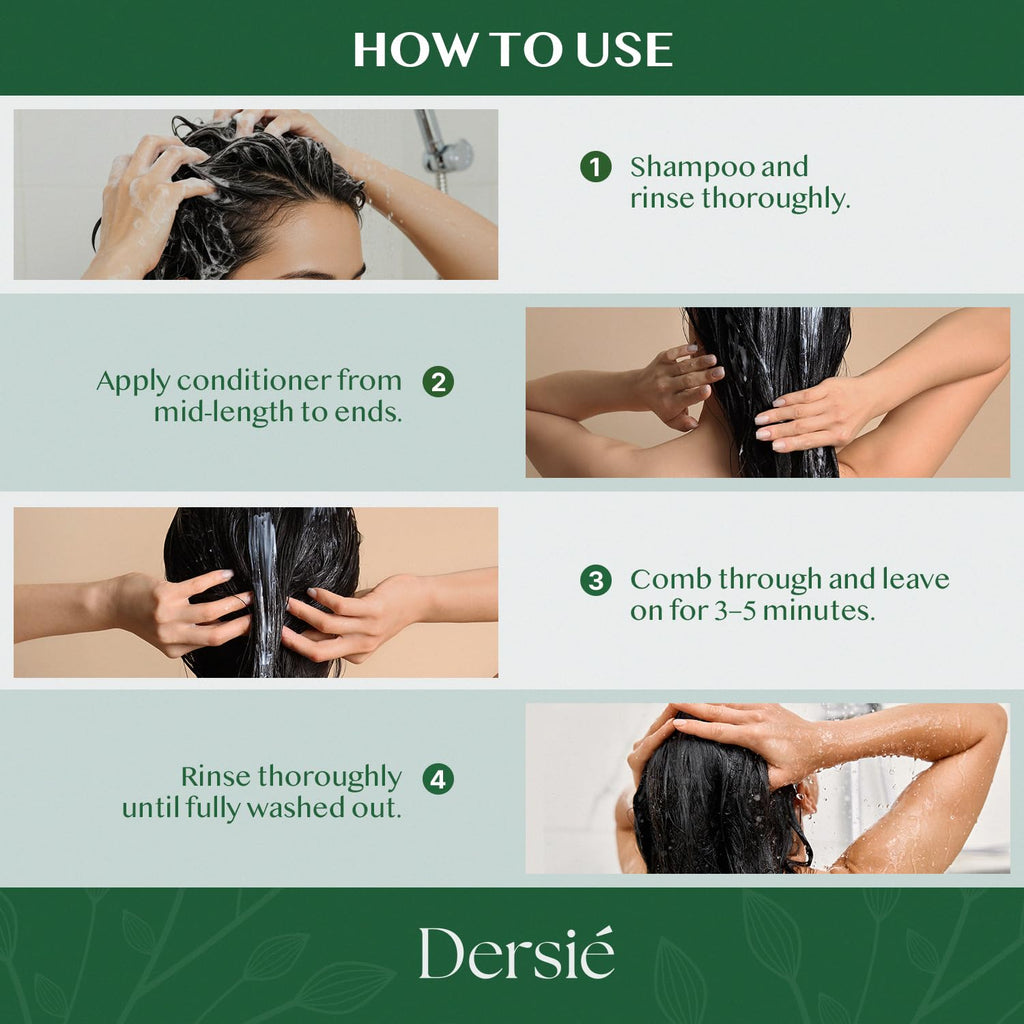 HOW TO USE

1 Shampoo and rinse thoroughly.

Apply conditioner from mid-length to ends. 2

3 Comb through and leave on for 3–5 minutes.

Rinse thoroughly until fully washed out. 4

Dersié