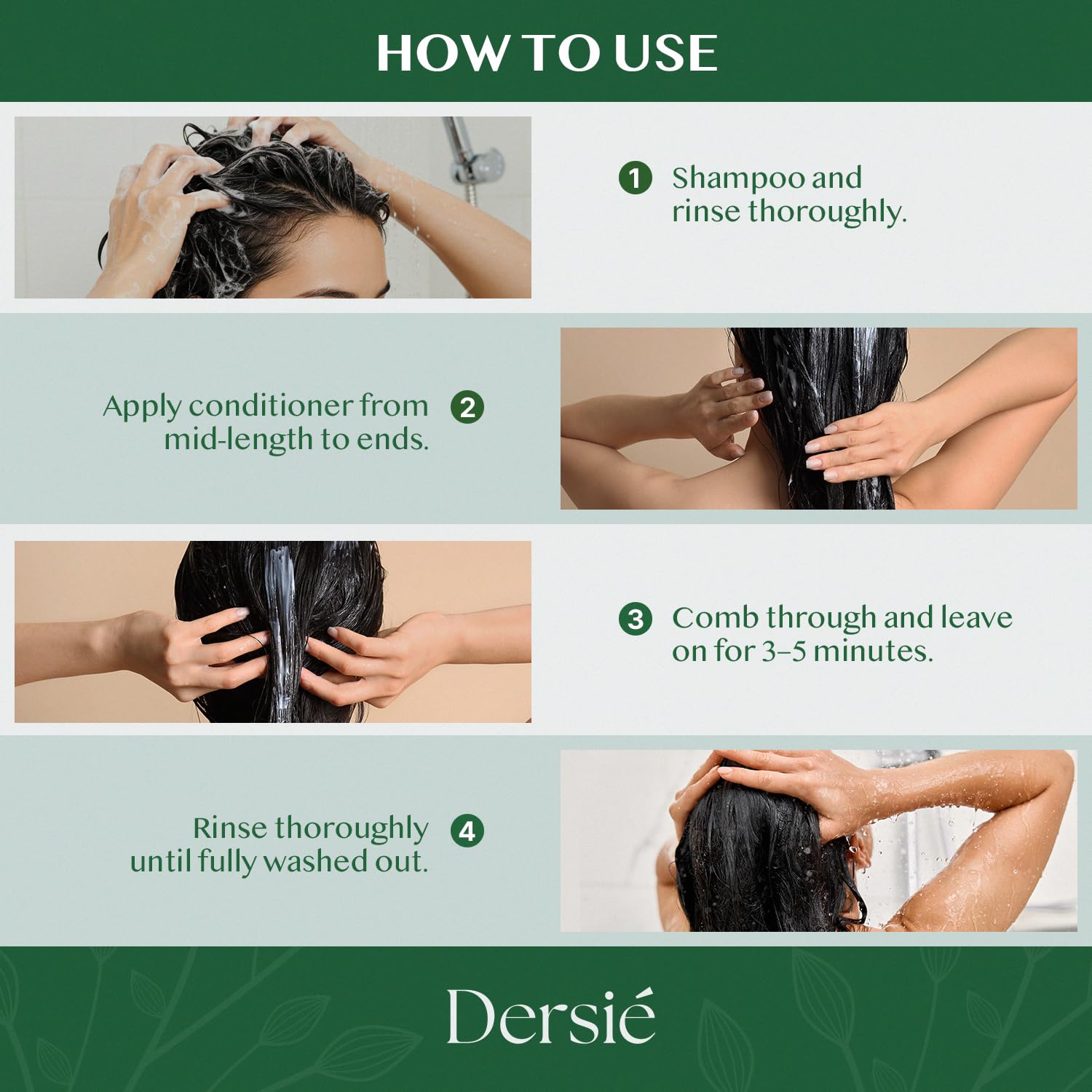 HOW TO USE

1 Shampoo and rinse thoroughly.

Apply conditioner from mid-length to ends. 2

3 Comb through and leave on for 3–5 minutes.

Rinse thoroughly until fully washed out. 4

Dersié